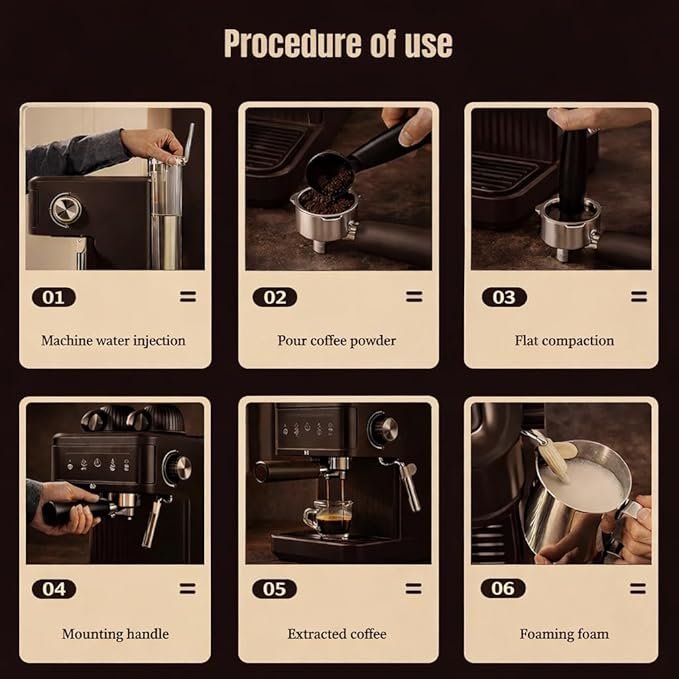 Procedure of use

01

Machine water injection

02

Pour coffee powder

03

Flat compaction

04

Mounting handle

05

Extracted coffee

06

Foaming foam